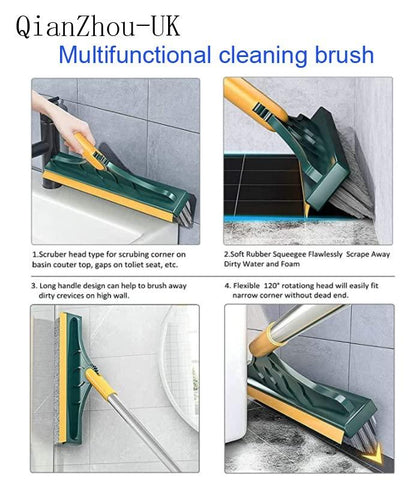 QianZhou-UK

Multifunctional cleaning brush

1.Scruber head type for scrubing corner on basin couter top, gaps on toliet seat, etc.

2.Soft Rubber Squeegee Flawlessly Scrape Away Dirty Water and Foam

3. Long handle design can help to brush away dirty crevices on high wall.

4. Flexible 120° rotationg head will easily fit narrow corner without dead end.